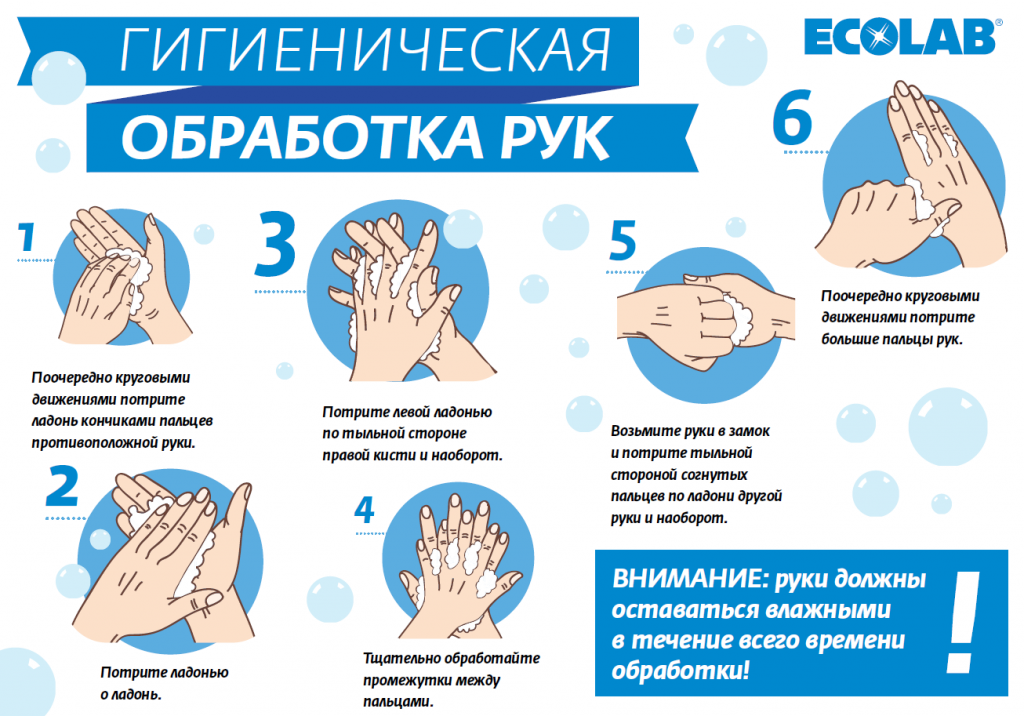 ГИГИЕНИЧЕСКАЯ
ОБРАБОТКА РУК

ECOLAB

1
Поочередно круговыми движениями потрите ладонь кончиками пальцев противоположной руки.

2
Потрите ладонью о ладонь.

3
Потрите левой ладонью по тыльной стороне правой кисти и наоборот.

4
Тщательно обработайте промежутки между пальцами.

5
Возьмите руки в замок и потрите тыльной стороной согнутых пальцев по ладони другой руки и наоборот.

6
Поочередно круговыми движениями потрите большие пальцы рук.

ВНИМАНИЕ: руки должны оставаться влажными в течение всего времени обработки!

!